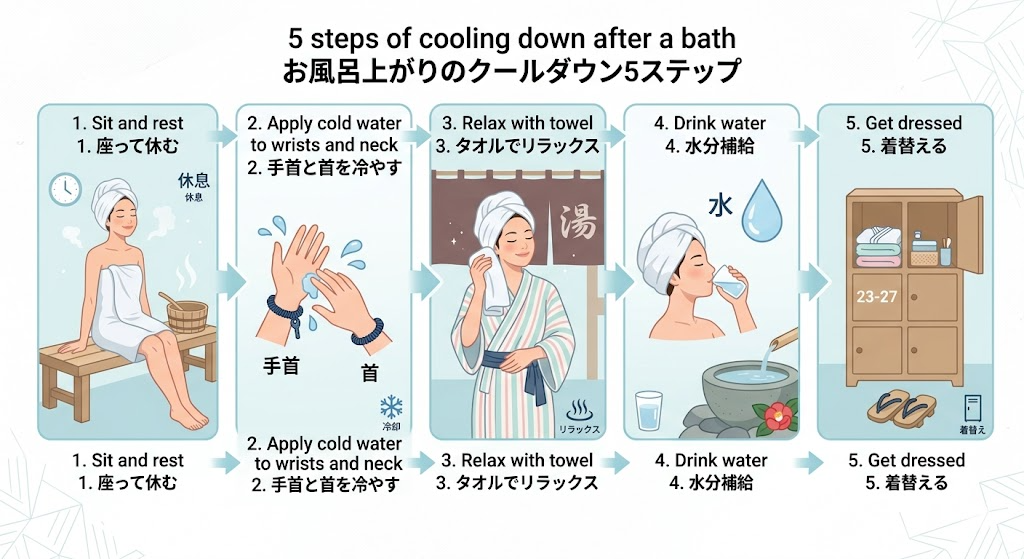 5 steps of cooling down after a bath
お風呂上がりのクールダウン5ステップ

1. Sit and rest
1. 座って休む

休息
休息

2. Apply cold water to wrists and neck
2. 手首と首を冷やす

手首
首
冷却

3. Relax with towel
3. タオルでリラックス

湯
リラックス

4. Drink water
4. 水分補給

水

5. Get dressed
5. 着替える

23-27
着替え

1. Sit and rest
1. 座って休む

2. Apply cold water to wrists and neck
2. 手首と首を冷やす

3. Relax with towel
3. タオルでリラックス

4. Drink water
4. 水分補給

5. Get dressed
5. 着替える